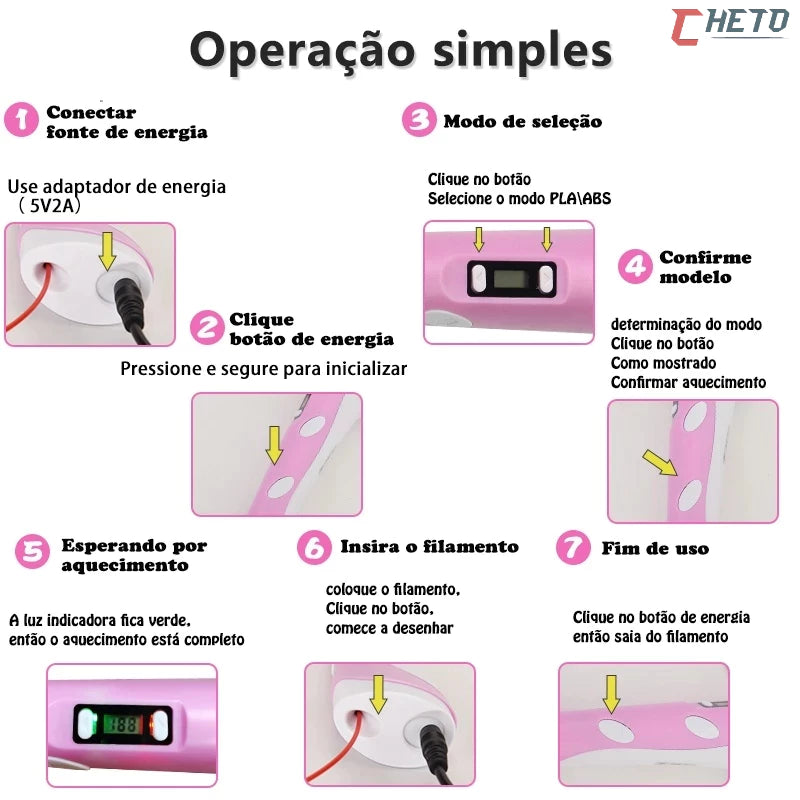 CHETO

Operação simples

1 Conectar fonte de energia

Use adaptador de energia （5V2A）

2 Clique botão de energia

Pressione e segure para inicializar

3 Modo de seleção

Clique no botão
Selecione o modo PLA\ABS

4 Confirme modelo

determinação do modo
Clique no botão
Como mostrado
Confirmar aquecimento

5 Esperando por aquecimento

A luz indicadora fica verde, então o aquecimento está completo

188

6 Insira o filamento

coloque o filamento,
Clique no botão,
comece a desenhar

7 Fim de uso

Clique no botão de energia
então saia do filamento